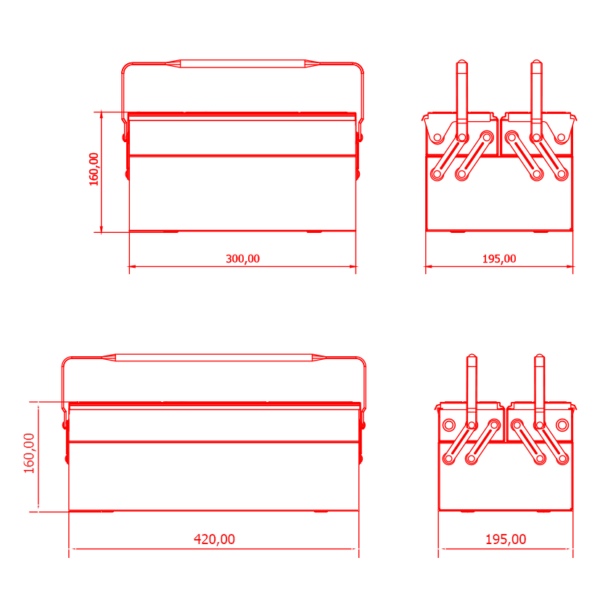 160,00

300,00

195,00

160,00

420,00

195,00