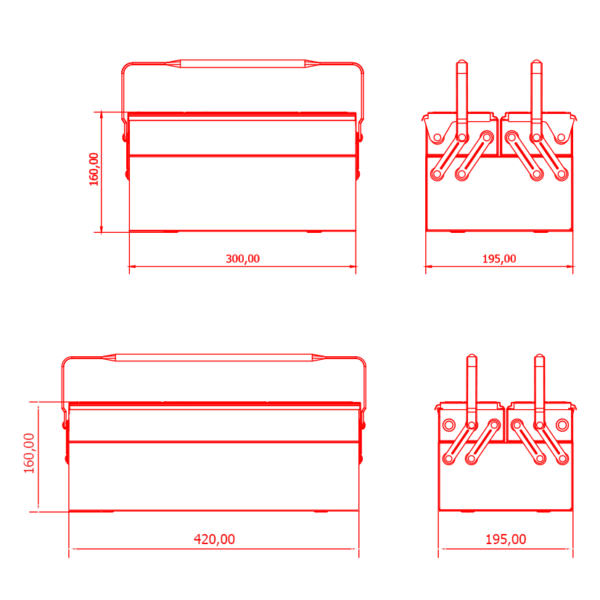 160,00

300,00

195,00

160,00

420,00

195,00